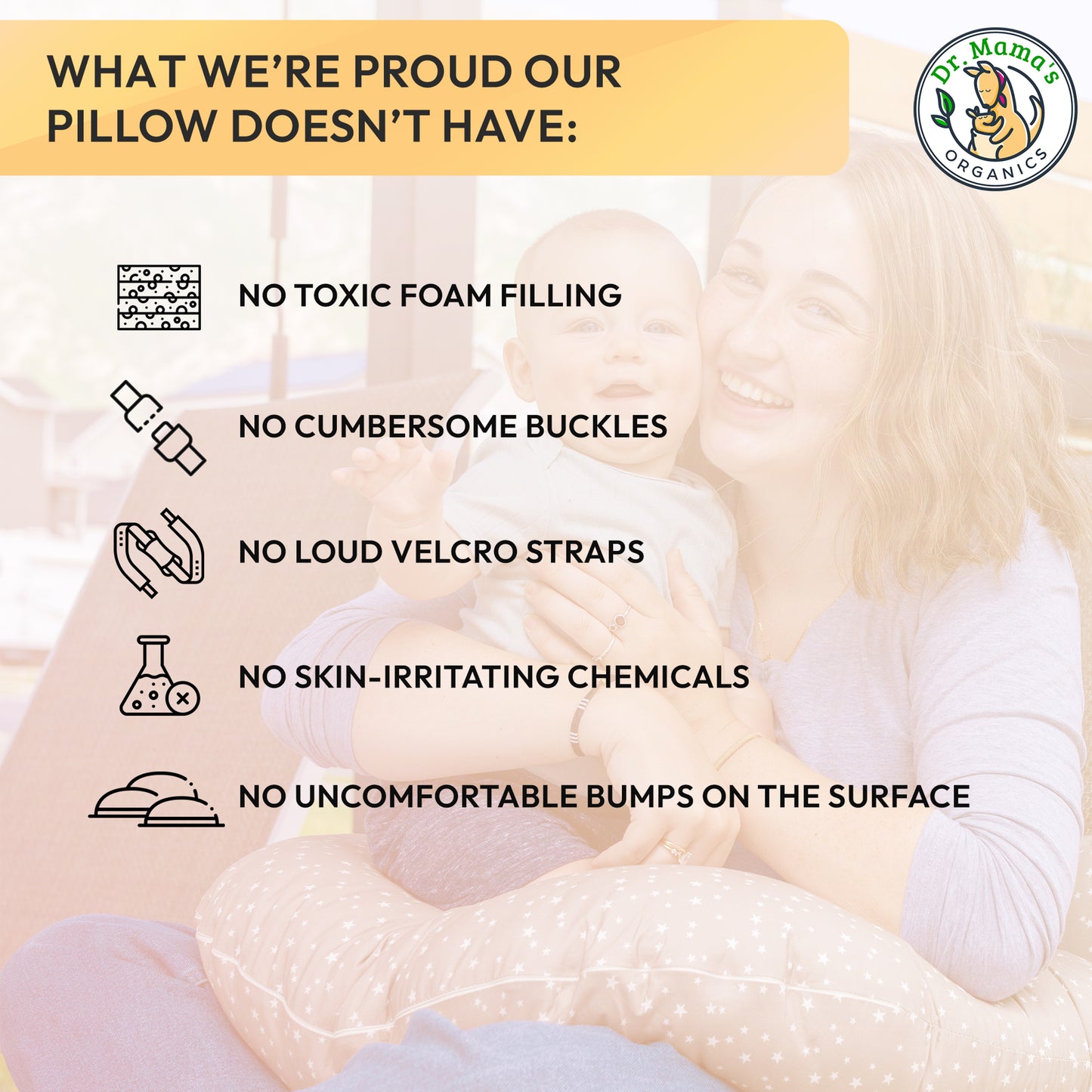 WHAT WE'RE PROUD OUR PILLOW DOESN'T HAVE:

Dr. Mama's
ORGANICS

NO TOXIC FOAM FILLING

NO CUMBERSOME BUCKLES

NO LOUD VELCRO STRAPS

NO SKIN-IRRITATING CHEMICALS

NO UNCOMFORTABLE BUMPS ON THE SURFACE