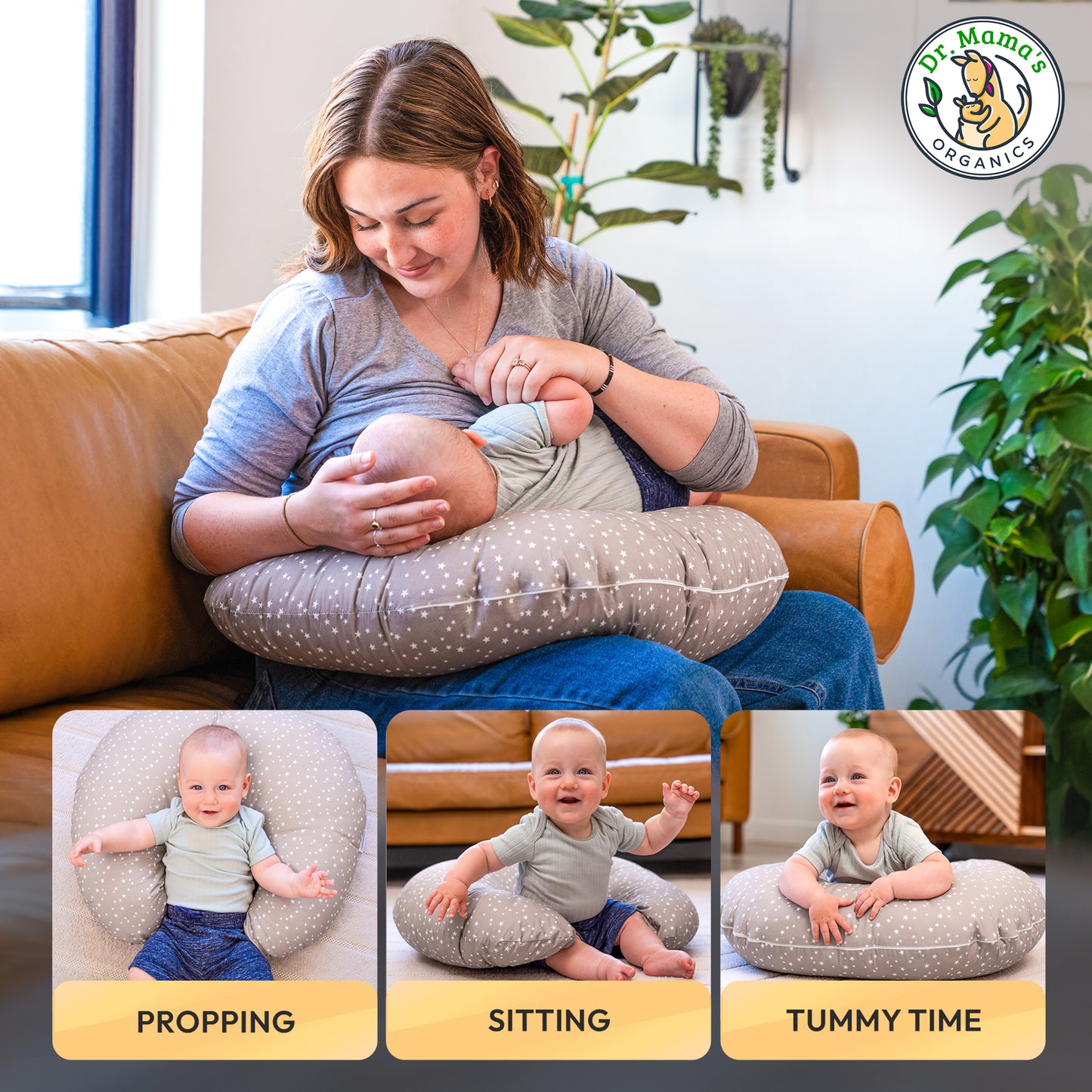 Dr. Mama's
ORGANICS

PROPPING

SITTING

TUMMY TIME