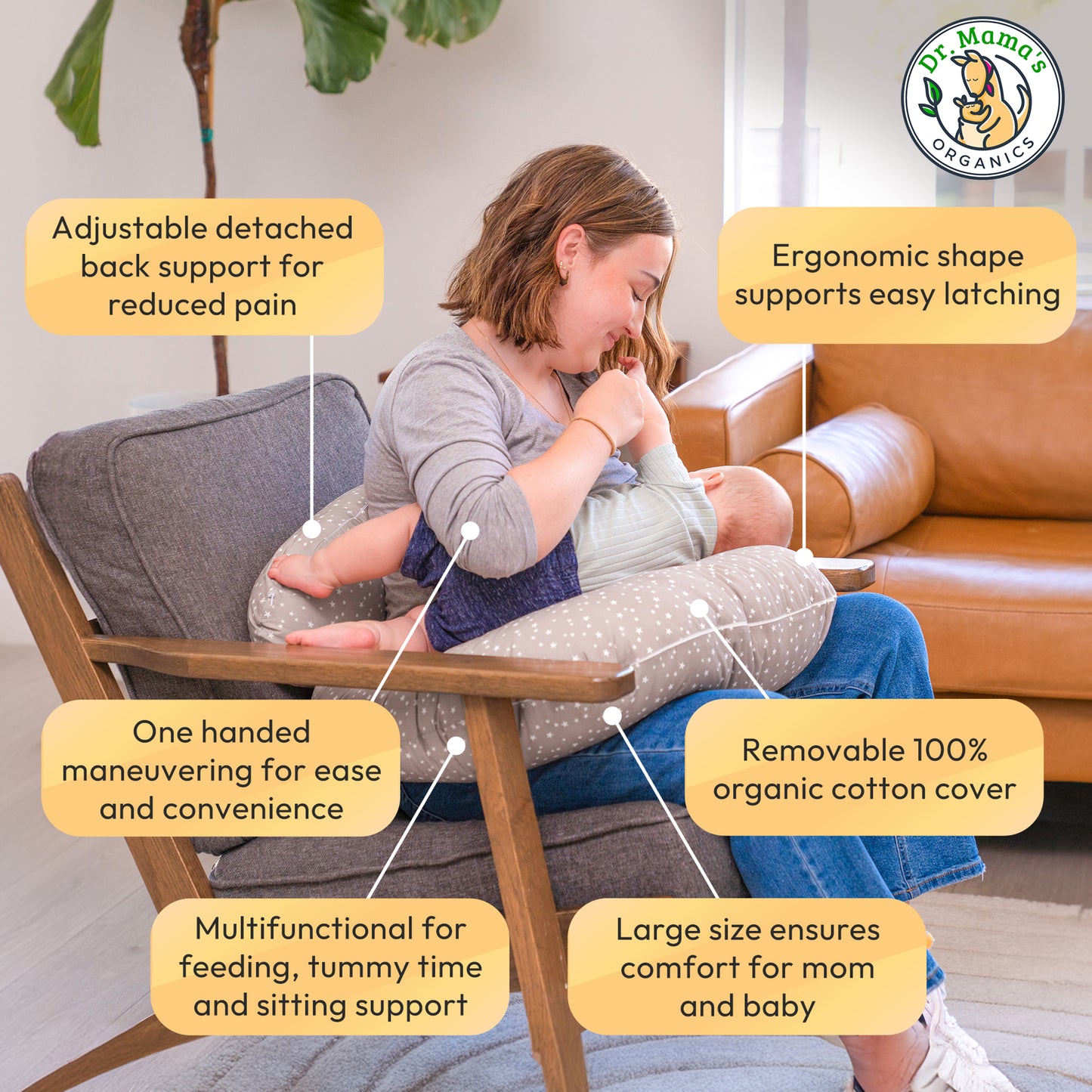 Dr. Mama's
ORGANICS

Adjustable detached back support for reduced pain

Ergonomic shape supports easy latching

One handed maneuvering for ease and convenience

Removable 100% organic cotton cover

Multifunctional for feeding, tummy time and sitting support

Large size ensures comfort for mom and baby